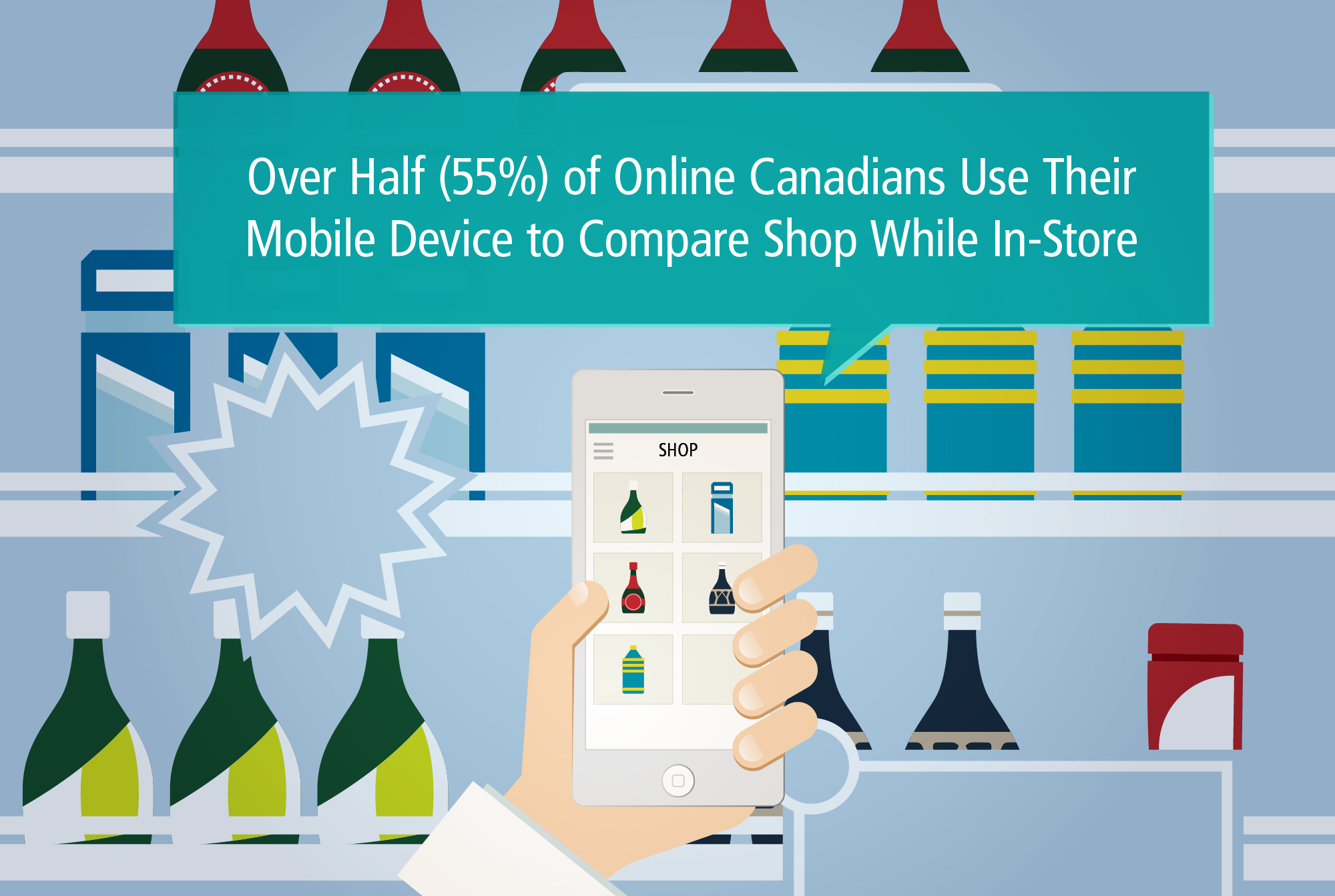 Over Half (55%) of Online Canadians Use Their Mobile Device to Compare Shop While In-Store

SHOP