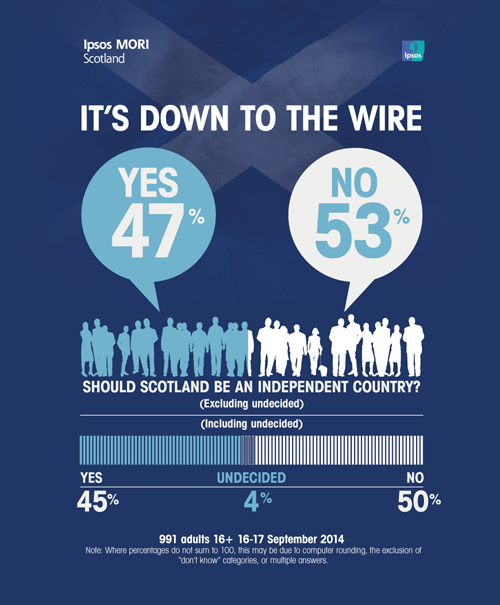 Ipsos MORI
Scotland

Ipsos

IT'S DOWN TO THE WIRE

YES
47%

NO
53%

SHOULD SCOTLAND BE AN INDEPENDENT COUNTRY?
(Excluding undecided)

(Including undecided)

YES
45%

UNDECIDED
4%

NO
50%

991 adults 16+ 16-17 September 2014
Note: Where percentages do not sum to 100, this may be due to computer rounding, the exclusion of "don't know" categories, or multiple answers.