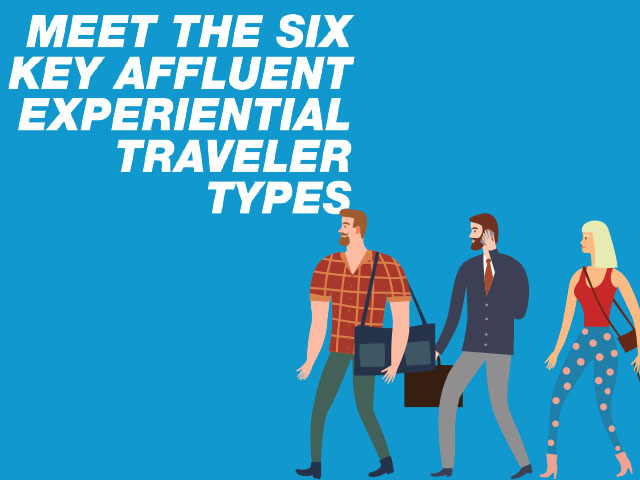 MEET THE SIX KEY AFFLUENT EXPERIENTIAL TRAVELER TYPES