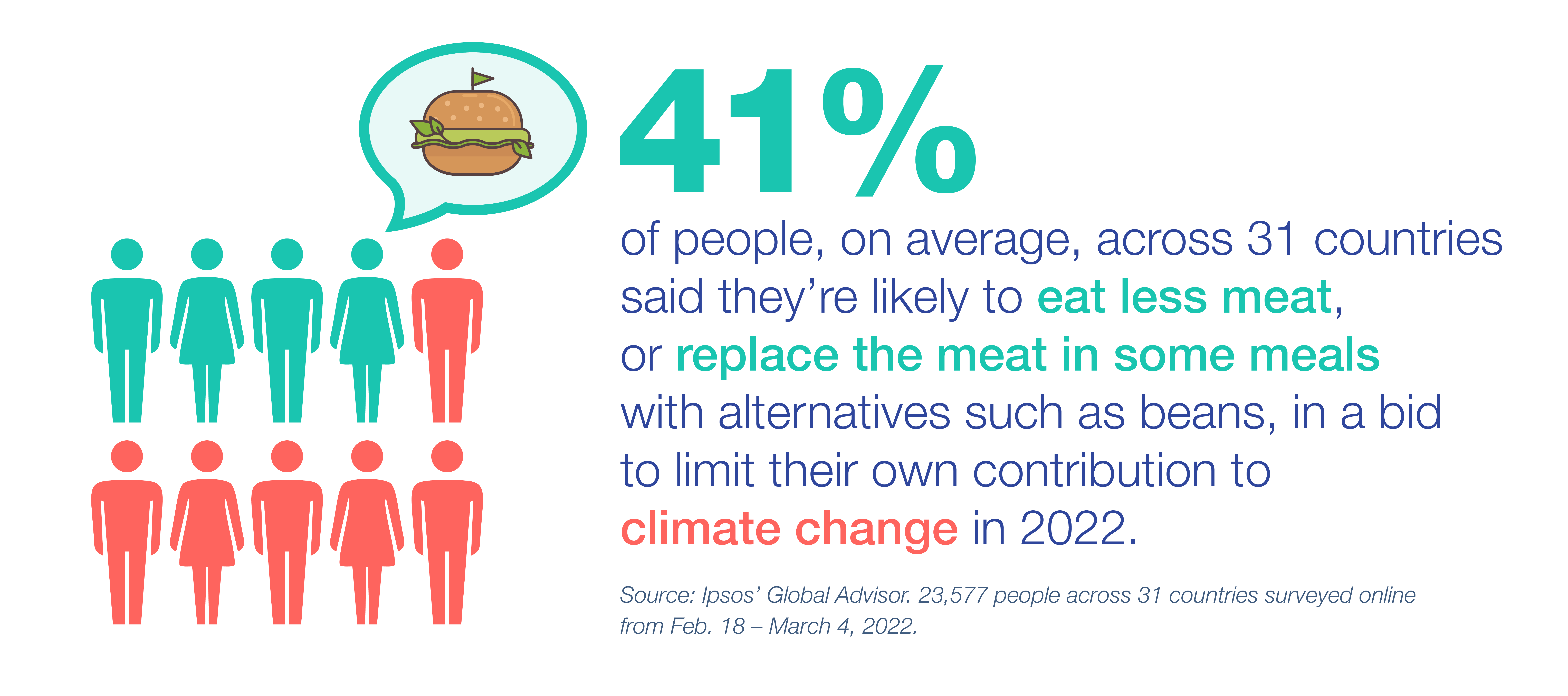 41%

of people, on average, across 31 countries said they're likely to eat less meat, or replace the meat in some meals with alternatives such as beans, in a bid to limit their own contribution to climate change in 2022.

Source: Ipsos' Global Advisor. 23,577 people across 31 countries surveyed online from Feb. 18 – March 4, 2022.