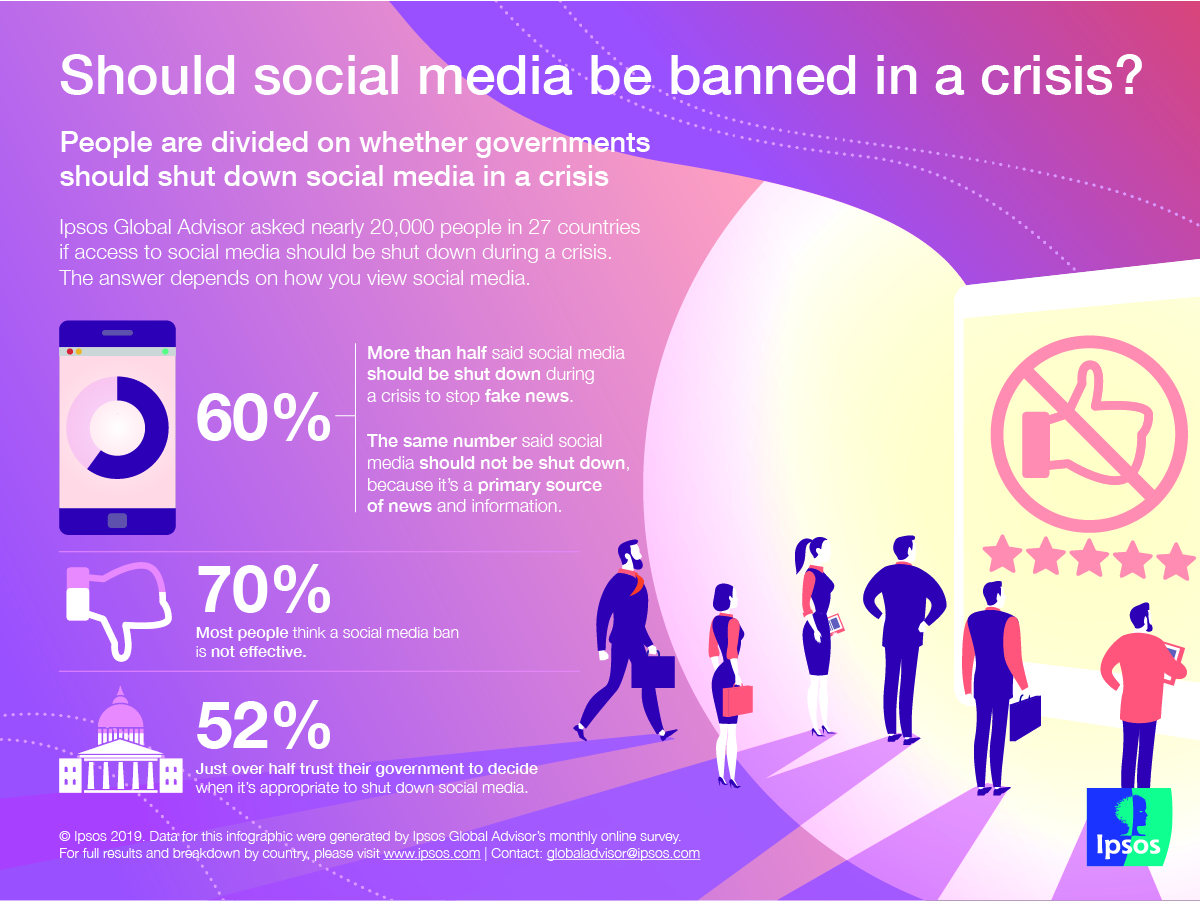 Should social media be banned in a crisis?

People are divided on whether governments should shut down social media in a crisis

Ipsos Global Advisor asked nearly 20,000 people in 27 countries if access to social media should be shut down during a crisis. The answer depends on how you view social media.

60%

More than half said social media should be shut down during a crisis to stop fake news.

The same number said social media should not be shut down, because it's a primary source of news and information.

70%

Most people think a social media ban is not effective.

52%

Just over half trust their government to decide when it's appropriate to shut down social media.

© Ipsos 2019. Data for this infographic were generated by Ipsos Global Advisor's monthly online survey. For full results and breakdown by country, please visit www.ipsos.com | Contact: globaladvisor@ipsos.com

Ipsos