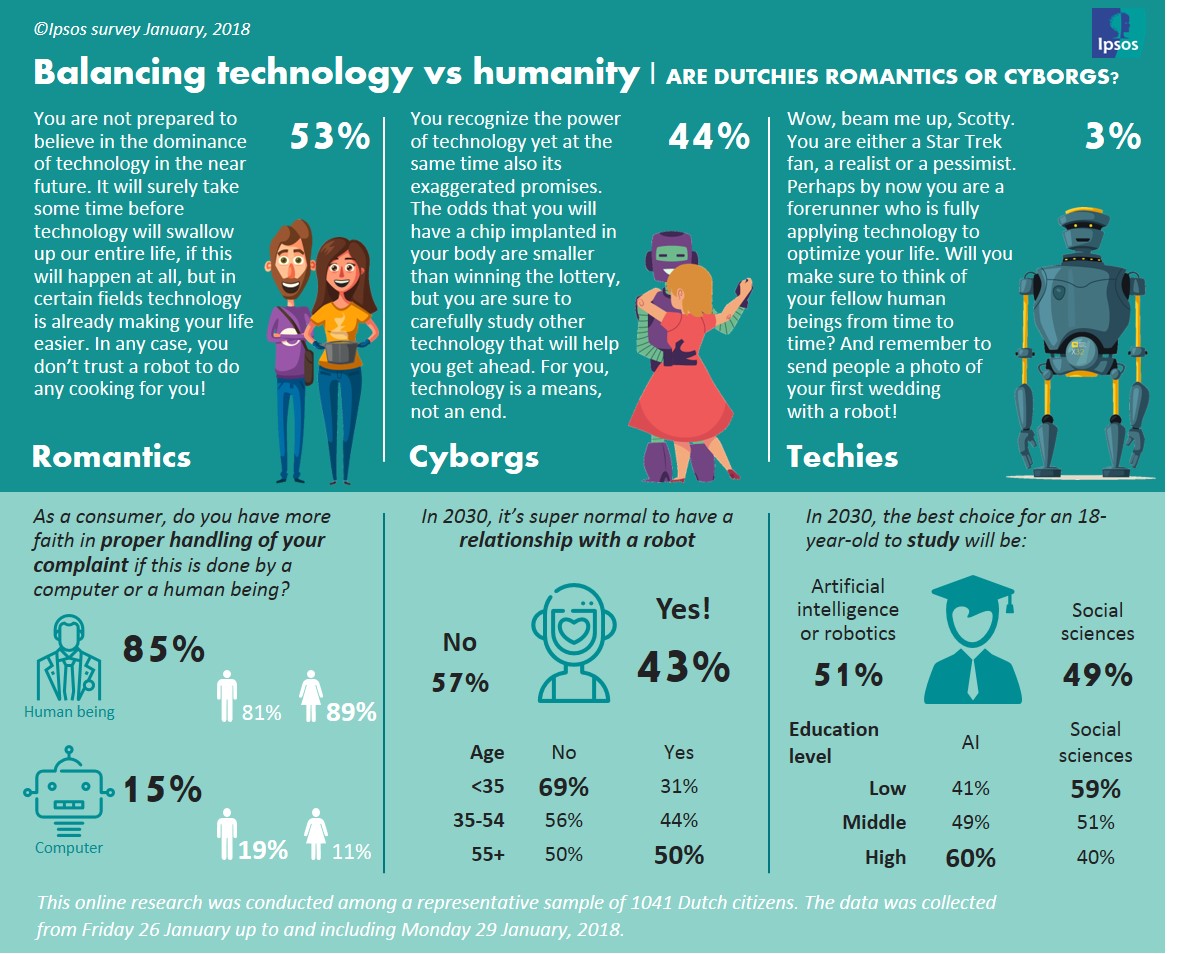 ©Ipsos survey January, 2018

Ipsos

Balancing technology vs humanity | ARE DUTCHIES ROMANTICS OR CYBORGS?

You are not prepared to believe in the dominance of technology in the near future. It will surely take some time before technology will swallow up our entire life, if this will happen at all, but in certain fields technology is already making your life easier. In any case, you don't trust a robot to do any cooking for you!

53%

Romantics

You recognize the power of technology yet at the same time also its exaggerated promises. The odds that you will have a chip implanted in your body are smaller than winning the lottery, but you are sure to carefully study other technology that will help you get ahead. For you, technology is a means, not an end.

44%

Cyborgs

Wow, beam me up, Scotty. You are either a Star Trek fan, a realist or a pessimist. Perhaps by now you are a forerunner who is fully applying technology to optimize your life. Will you make sure to think of your fellow human beings from time to time? And remember to send people a photo of your first wedding with a robot!

3%

Techies

As a consumer, do you have more faith in proper handling of your complaint if this is done by a computer or a human being?

85%

Human being

81% 89%

15%

Computer

19% 11%

In 2030, it's super normal to have a relationship with a robot

No 57%

Yes! 43%

| Age | No | Yes |
|---|---|---|
| <35 | 69% | 31% |
| 35-54 | 56% | 44% |
| 55+ | 50% | 50% |

In 2030, the best choice for an 18-year-old to study will be:

Artificial intelligence or robotics 51%

Social sciences 49%

| Education level | AI | Social sciences |
|---|---|---|
| Low | 41% | 59% |
| Middle | 49% | 51% |
| High | 60% | 40% |

This online research was conducted among a representative sample of 1041 Dutch citizens. The data was collected from Friday 26 January up to and including Monday 29 January, 2018.