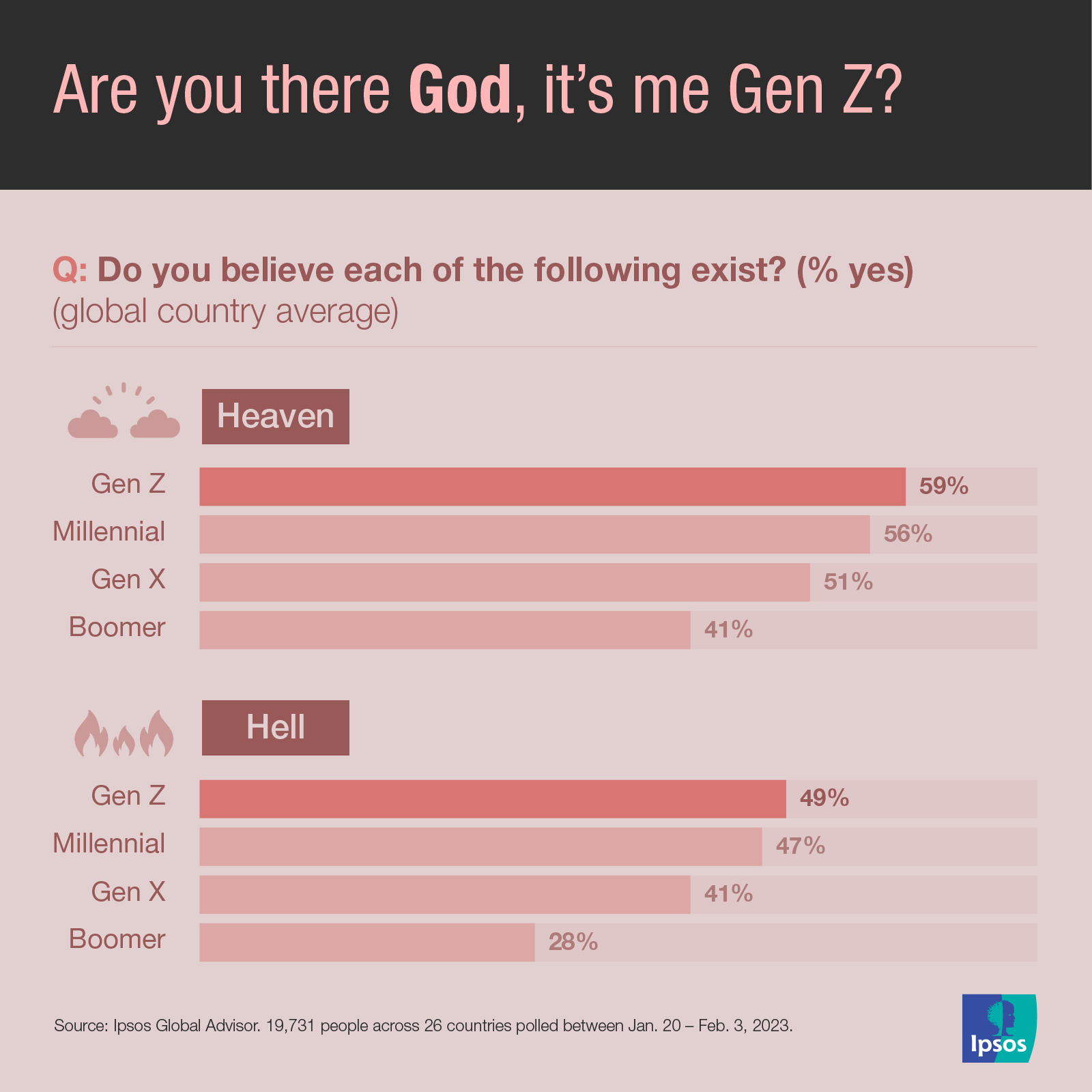 Are you there God, it's me Gen Z?

Q: Do you believe each of the following exist? (% yes)
(global country average)

Heaven

Gen Z 59%
Millennial 56%
Gen X 51%
Boomer 41%

Hell

Gen Z 49%
Millennial 47%
Gen X 41%
Boomer 28%

Source: Ipsos Global Advisor. 19,731 people across 26 countries polled between Jan. 20 – Feb. 3, 2023.

Ipsos