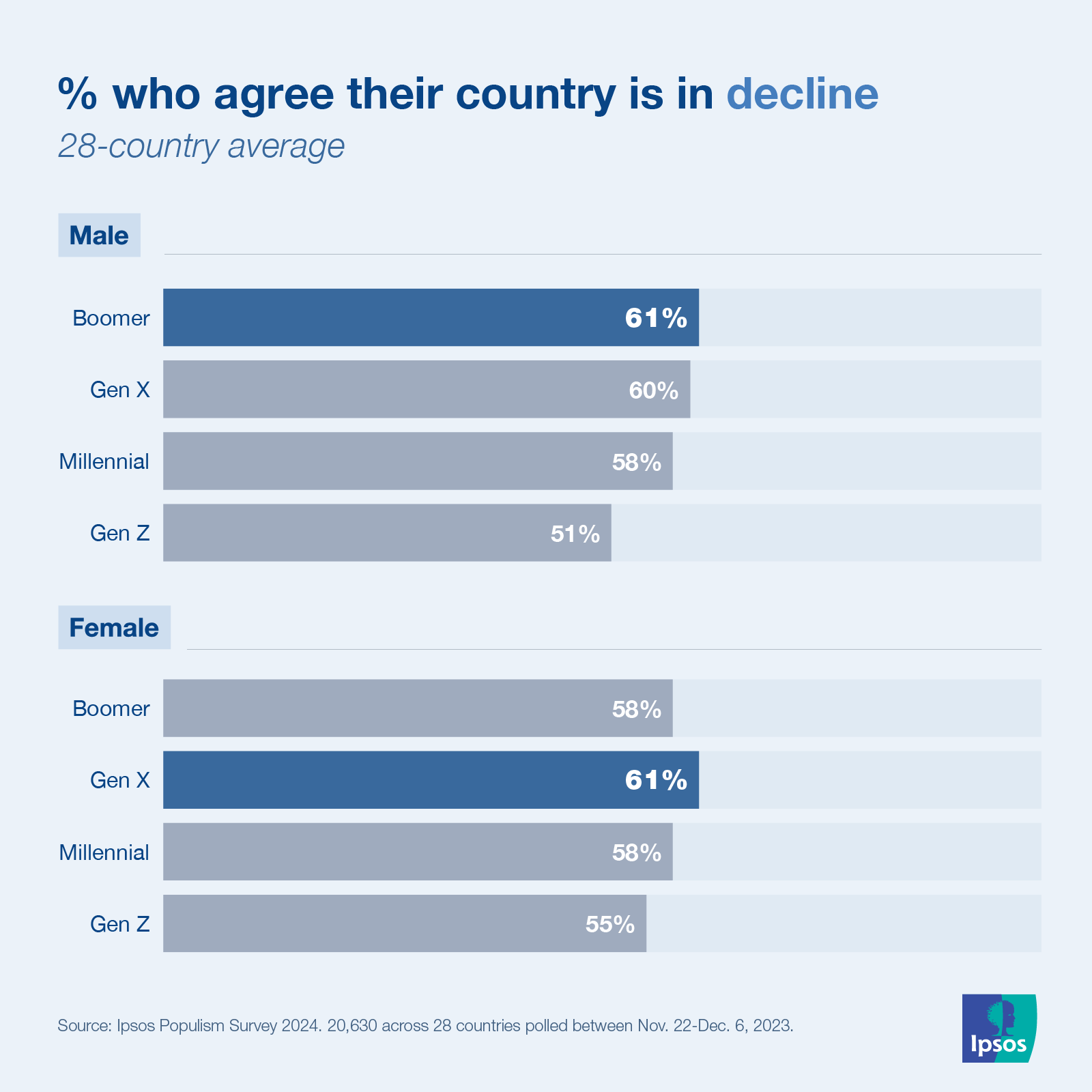 % who agree their country is in decline
28-country average

Male

Boomer 61%
Gen X 60%
Millennial 58%
Gen Z 51%

Female

Boomer 58%
Gen X 61%
Millennial 58%
Gen Z 55%

Source: Ipsos Populism Survey 2024. 20,630 across 28 countries polled between Nov. 22-Dec. 6, 2023.

Ipsos