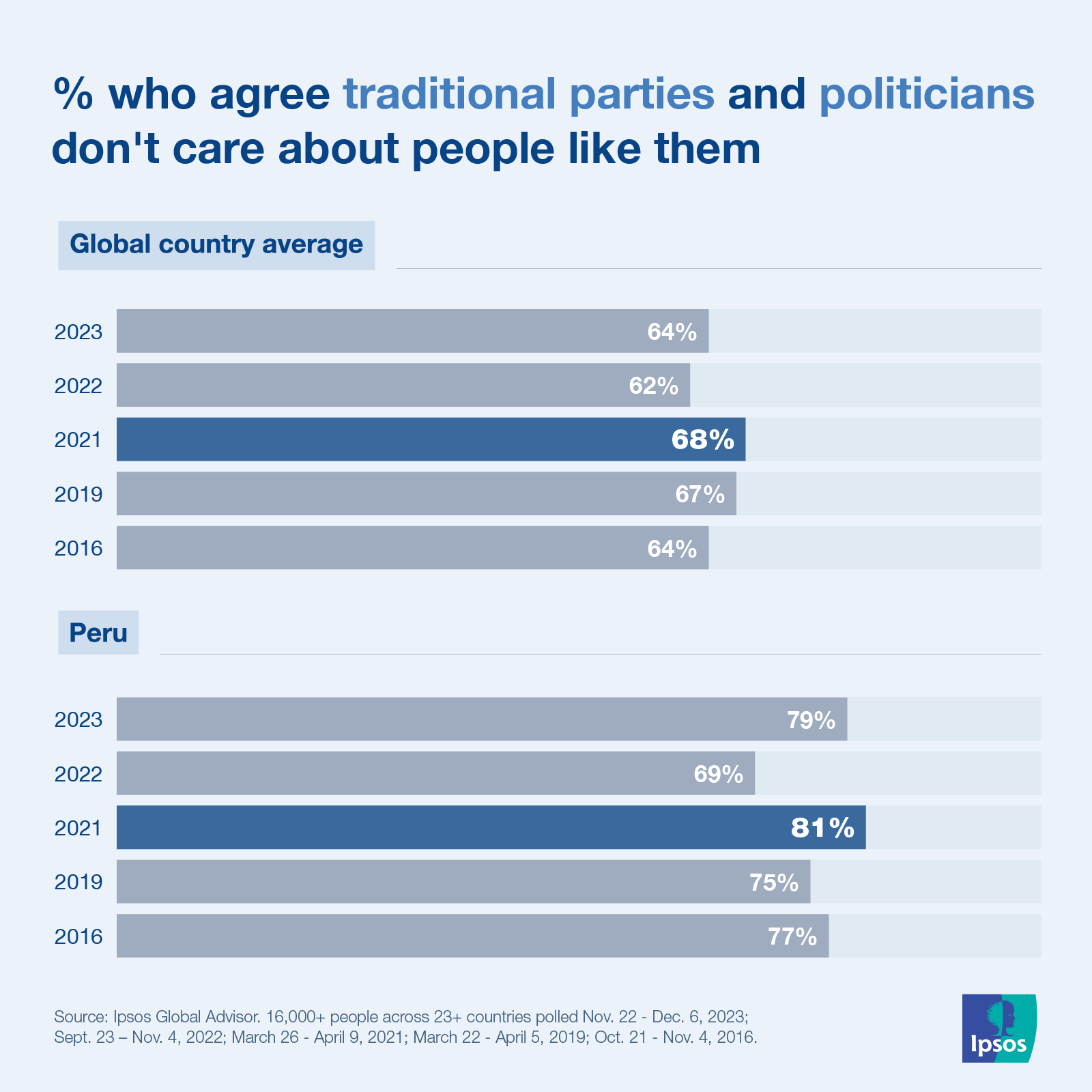 % who agree traditional parties and politicians don't care about people like them

Global country average

2023 64%
2022 62%
2021 68%
2019 67%
2016 64%

Peru

2023 79%
2022 69%
2021 81%
2019 75%
2016 77%

Source: Ipsos Global Advisor. 16,000+ people across 23+ countries polled Nov. 22 - Dec. 6, 2023; Sept. 23 – Nov. 4, 2022; March 26 - April 9, 2021; March 22 - April 5, 2019; Oct. 21 - Nov. 4, 2016.

Ipsos