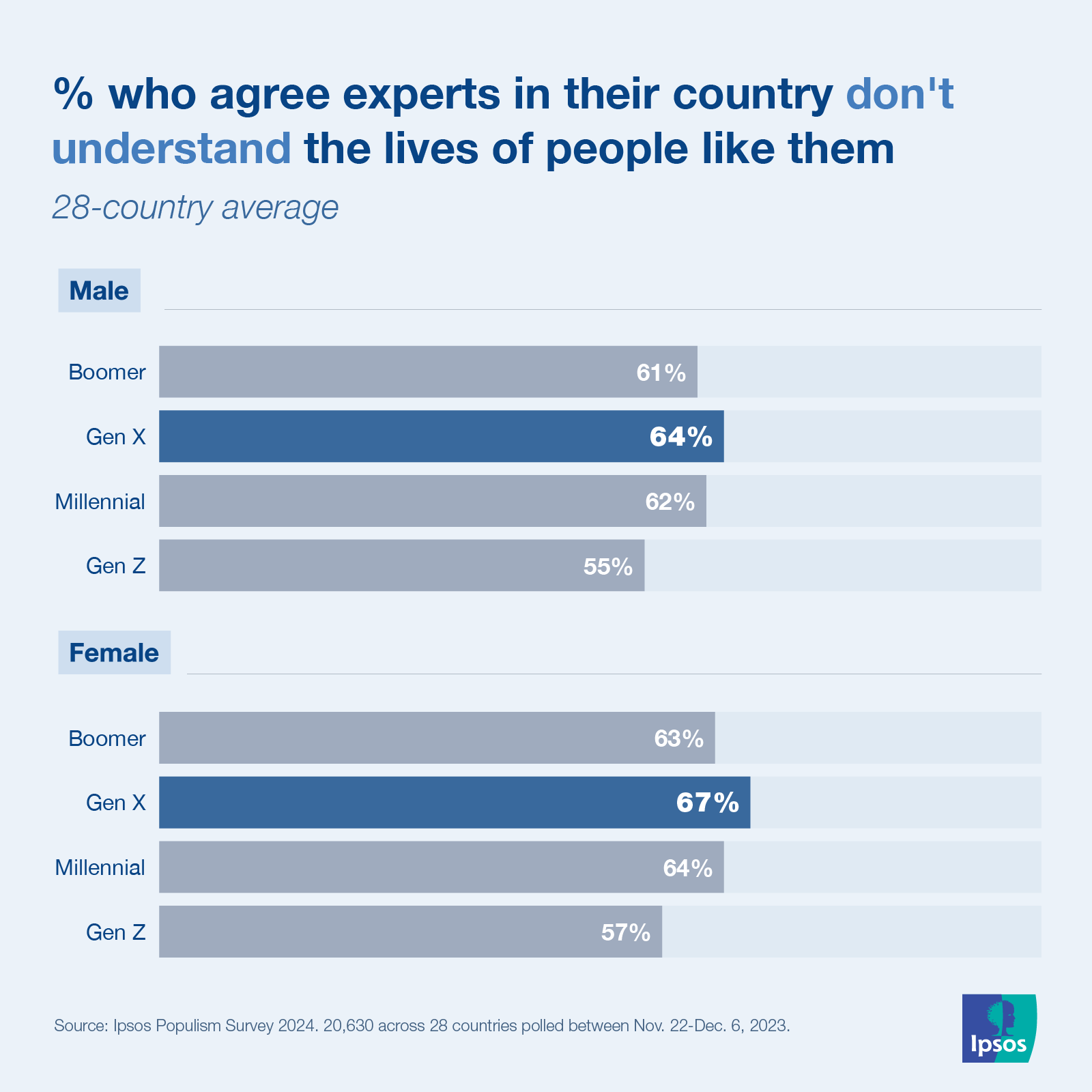 % who agree experts in their country don't understand the lives of people like them

28-country average

Male

Boomer 61%

Gen X 64%

Millennial 62%

Gen Z 55%

Female

Boomer 63%

Gen X 67%

Millennial 64%

Gen Z 57%

Source: Ipsos Populism Survey 2024. 20,630 across 28 countries polled between Nov. 22-Dec. 6, 2023.

Ipsos