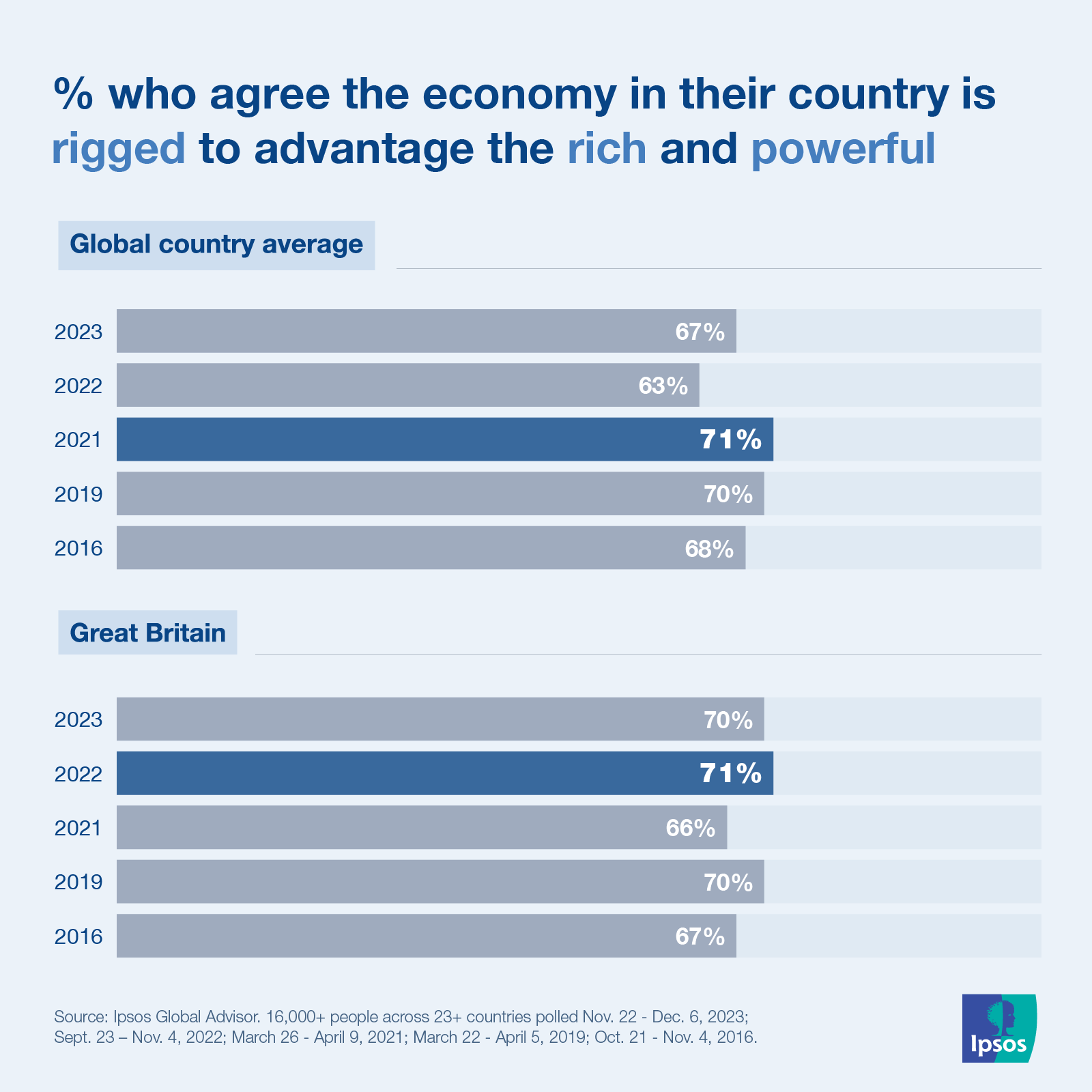 % who agree the economy in their country is rigged to advantage the rich and powerful

Global country average

2023 67%
2022 63%
2021 71%
2019 70%
2016 68%

Great Britain

2023 70%
2022 71%
2021 66%
2019 70%
2016 67%

Source: Ipsos Global Advisor. 16,000+ people across 23+ countries polled Nov. 22 - Dec. 6, 2023; Sept. 23 – Nov. 4, 2022; March 26 - April 9, 2021; March 22 - April 5, 2019; Oct. 21 - Nov. 4, 2016.

Ipsos