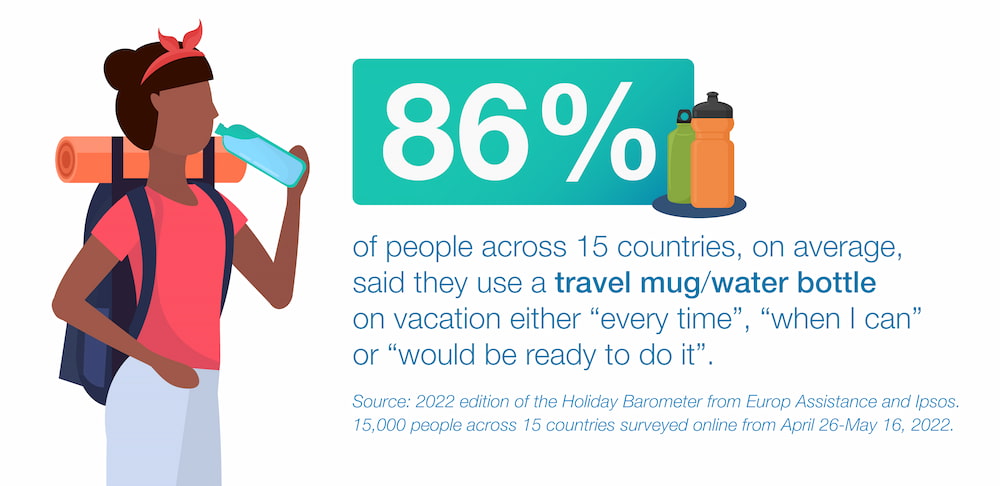 86%

of people across 15 countries, on average, said they use a travel mug/water bottle on vacation either “every time”, “when I can” or “would be ready to do it”.

Source: 2022 edition of the Holiday Barometer from Europ Assistance and Ipsos. 15,000 people across 15 countries surveyed online from April 26-May 16, 2022.